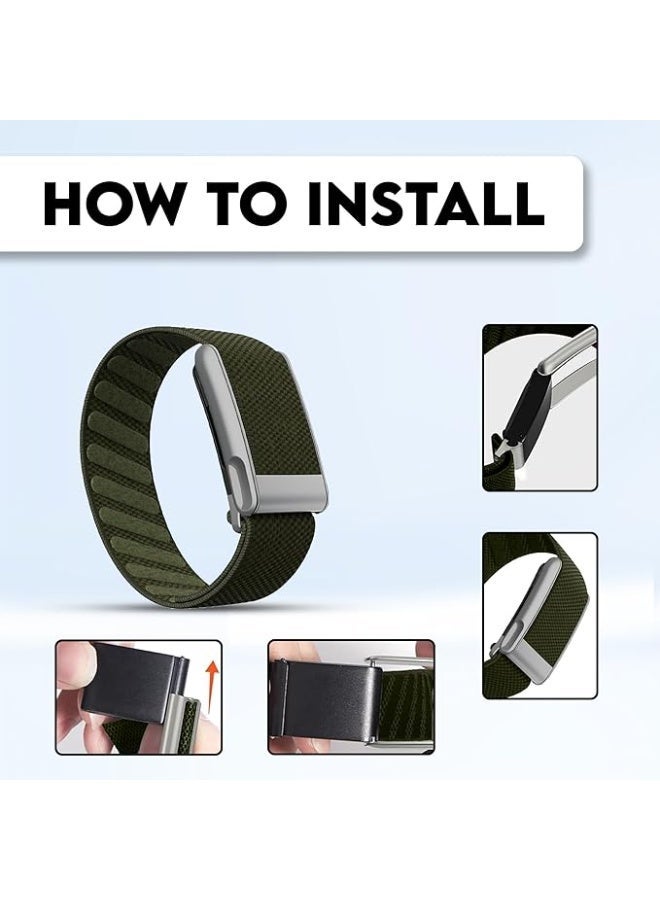 HOW TO INSTALL